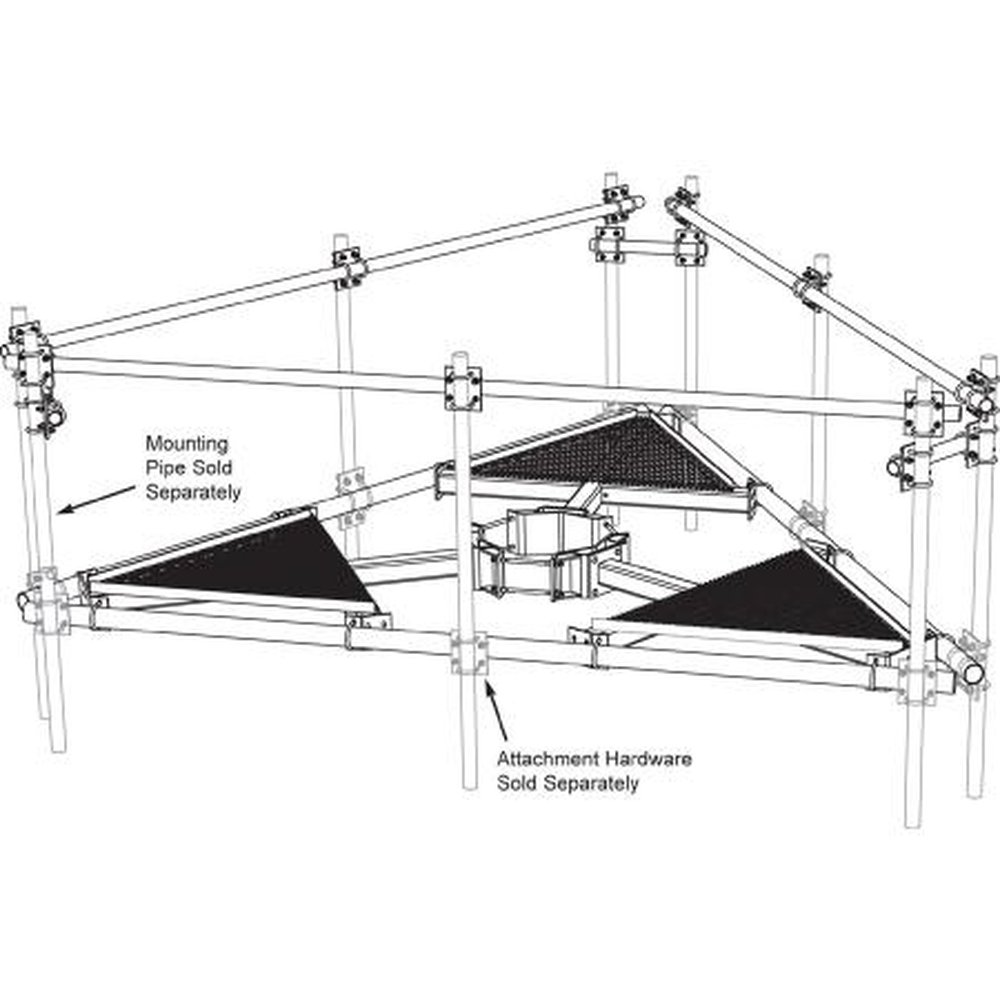 Mounting Pipe Sold Separately

Attachment Hardware Sold Separately