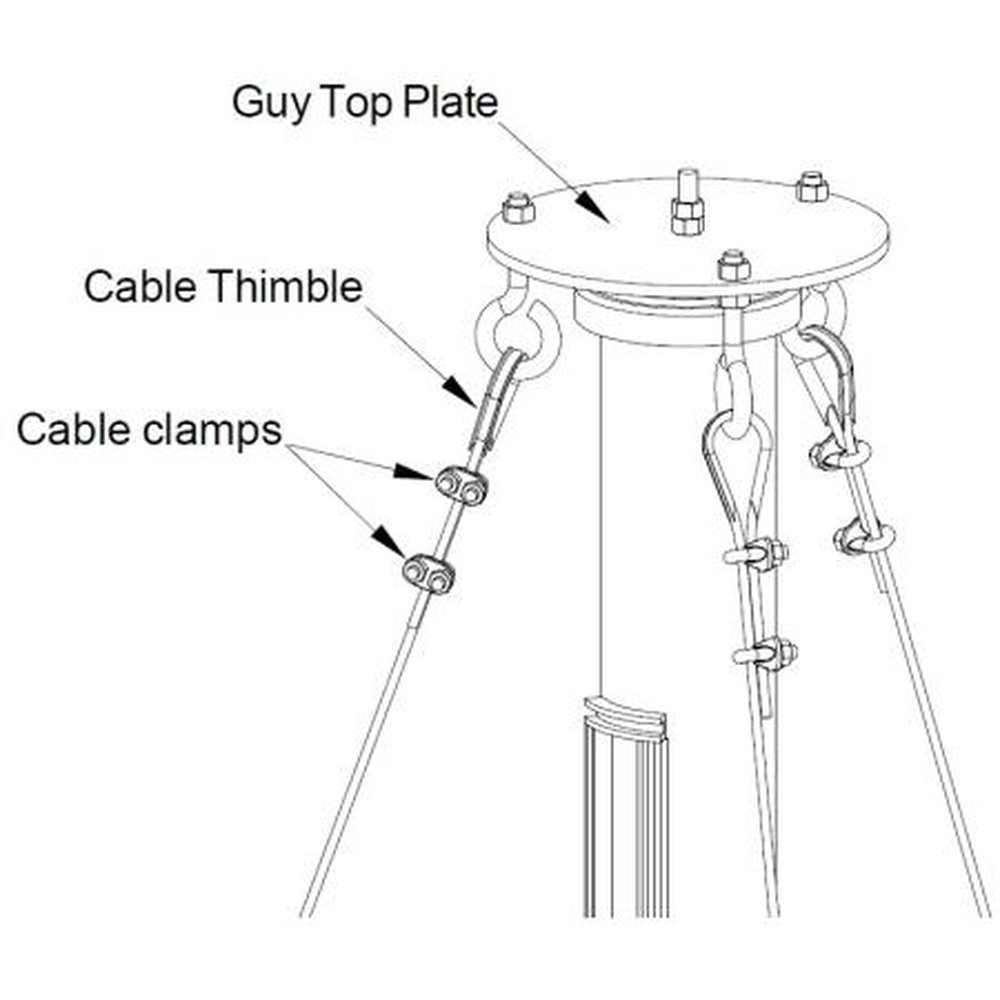 Guy Top Plate

Cable Thimble

Cable clamps